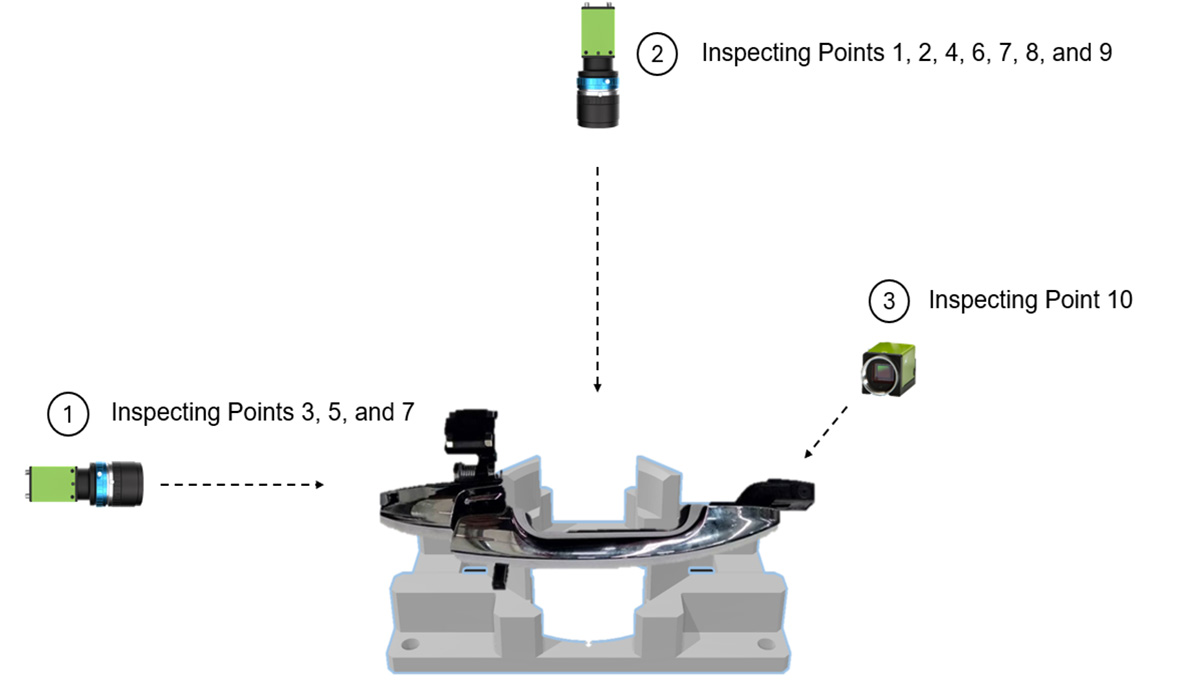 2 Inspecting Points 1, 2, 4, 6, 7, 8, and 9

3 Inspecting Point 10

1 Inspecting Points 3, 5, and 7